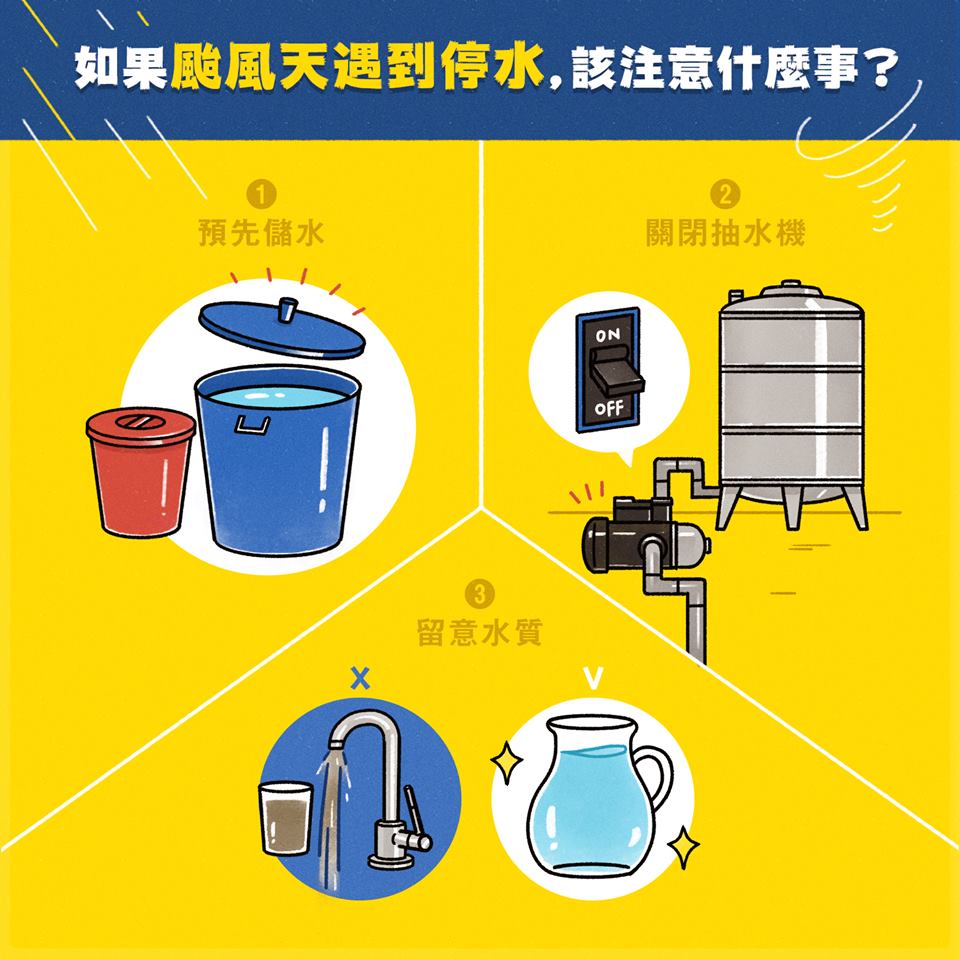 如果颱風天遇到停水，該注意什麼事？

1
預先儲水

2
關閉抽水機

ON
OFF

3
留意水質

X

V